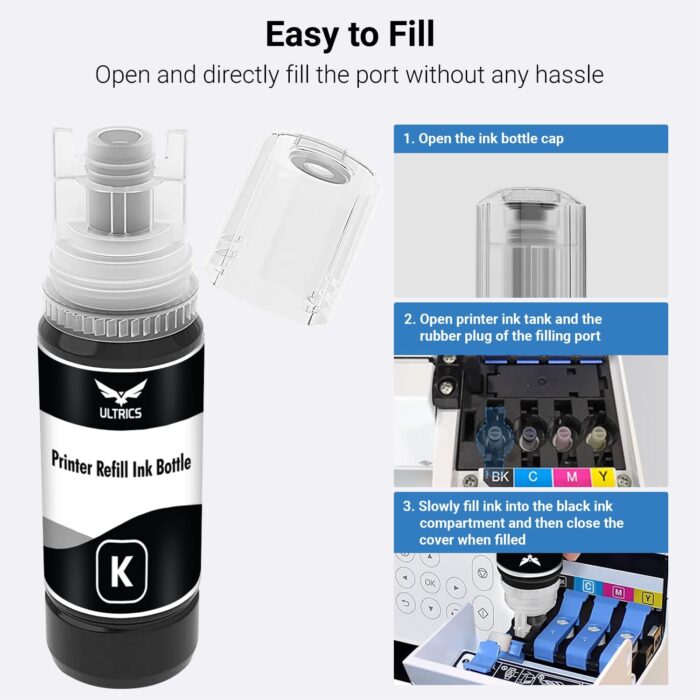 Easy to Fill
Open and directly fill the port without any hassle

ULTRICS
Printer Refill Ink Bottle
K

1. Open the ink bottle cap

2. Open printer ink tank and the rubber plug of the filling port

BK C M Y

3. Slowly fill ink into the black ink compartment and then close the cover when filled

OK
C M Y