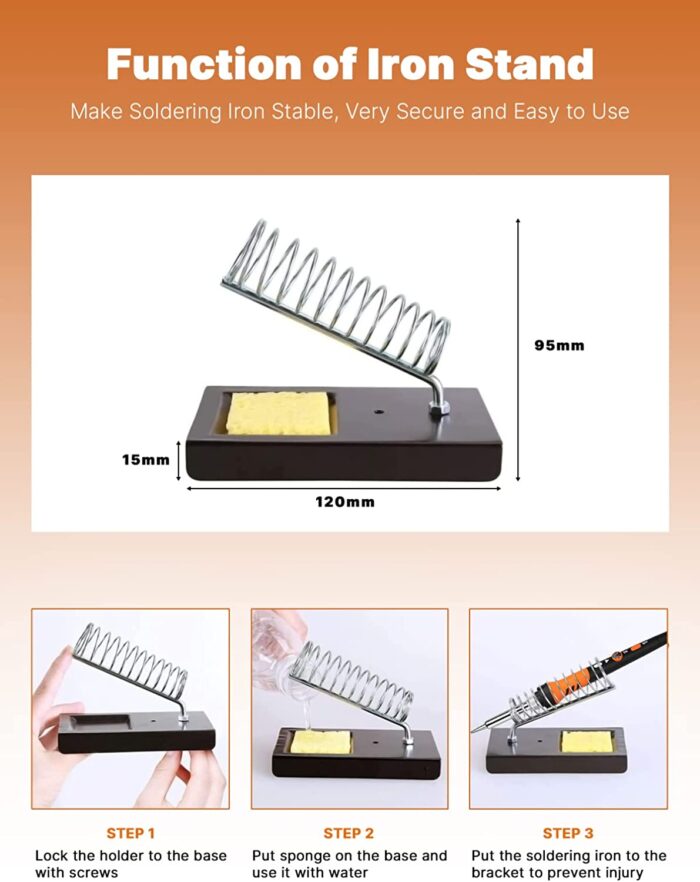 Function of Iron Stand

Make Soldering Iron Stable, Very Secure and Easy to Use

95mm

15mm

120mm

STEP 1
Lock the holder to the base with screws

STEP 2
Put sponge on the base and use it with water

STEP 3
Put the soldering iron to the bracket to prevent injury