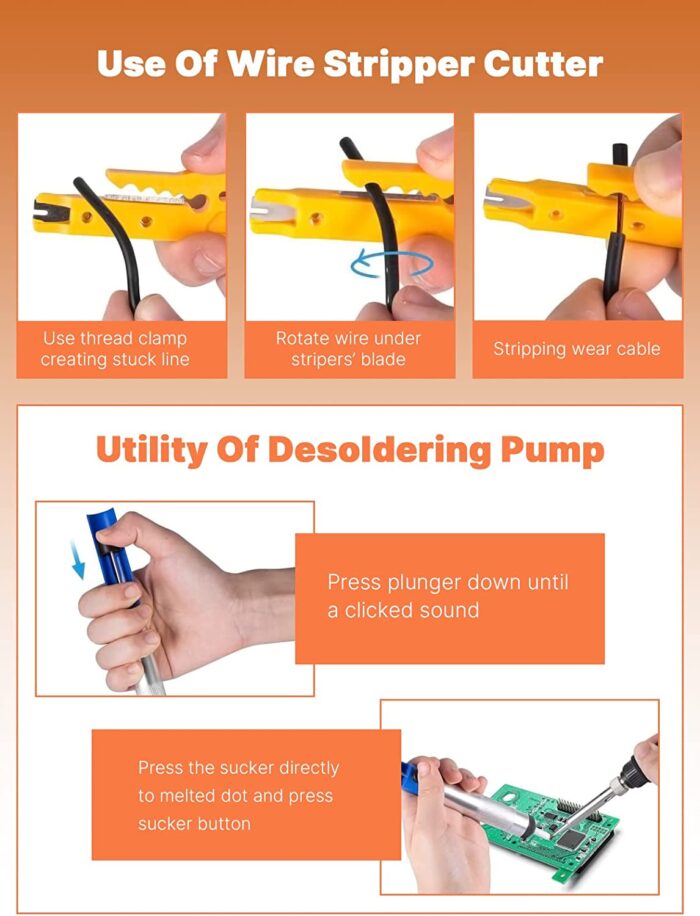 Use Of Wire Stripper Cutter

Use thread clamp creating stuck line

Rotate wire under stripers' blade

Stripping wear cable

Utility Of Desoldering Pump

Press plunger down until a clicked sound

Press the sucker directly to melted dot and press sucker button