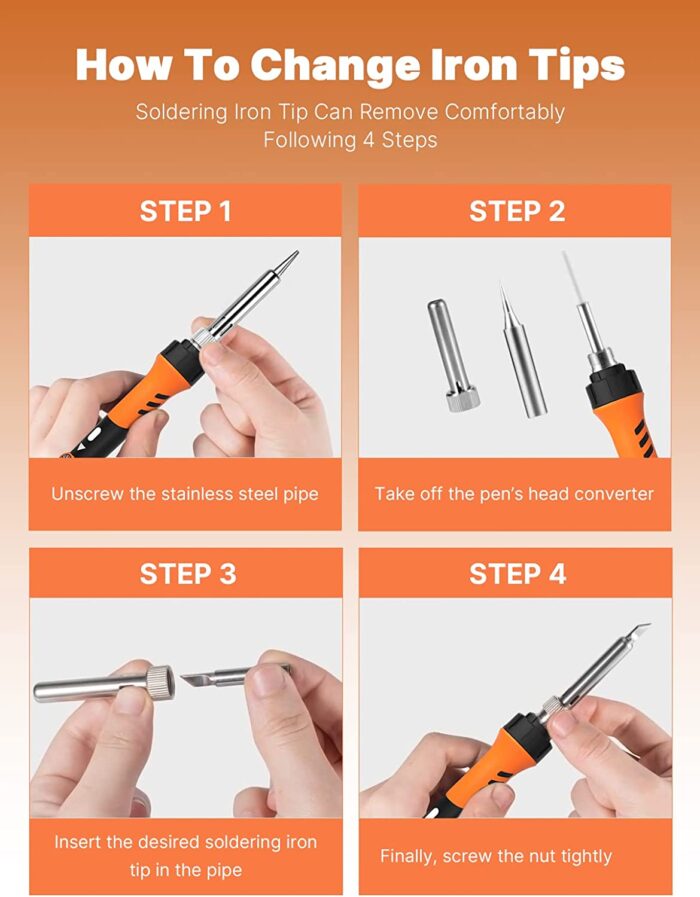 How To Change Iron Tips

Soldering Iron Tip Can Remove Comfortably Following 4 Steps

STEP 1

Unscrew the stainless steel pipe

STEP 2

Take off the pen's head converter

STEP 3

Insert the desired soldering iron tip in the pipe

STEP 4

Finally, screw the nut tightly