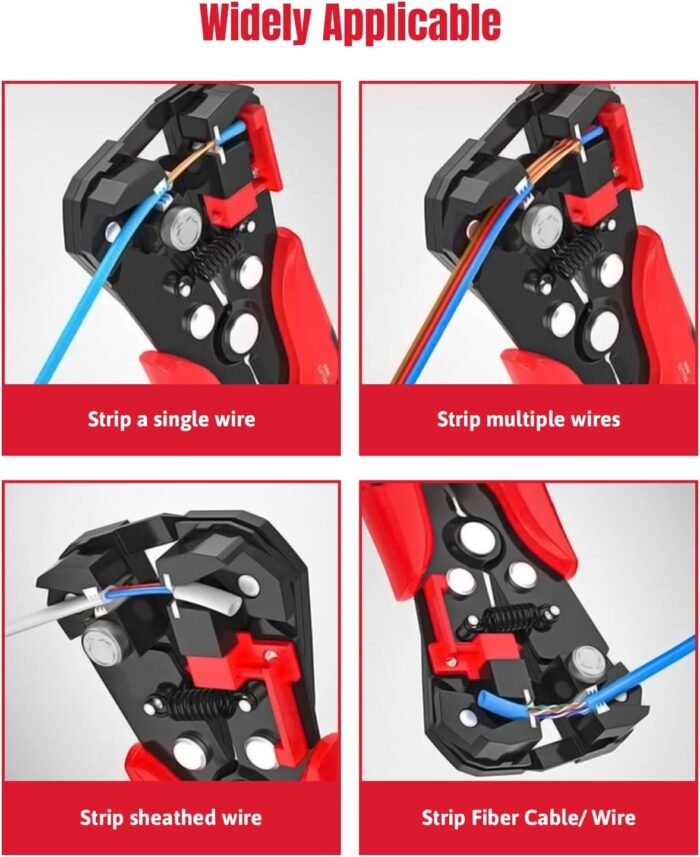 Widely Applicable

Strip a single wire

Strip multiple wires

Strip sheathed wire

Strip Fiber Cable/ Wire